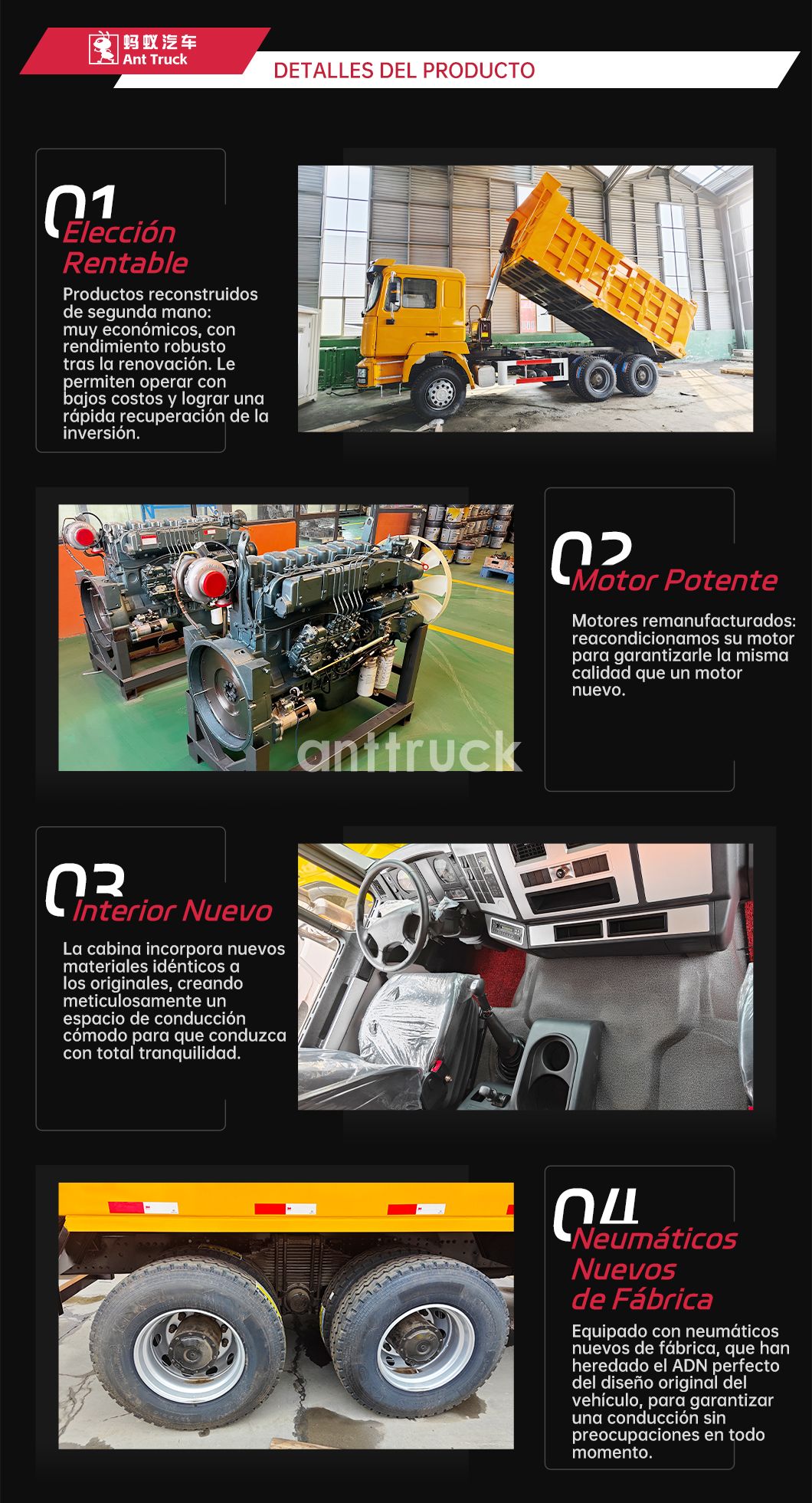 蚂蚁汽车
Ant Truck

DETALLES DEL PRODUCTO

01
Elección Rentable

Productos reconstruidos de segunda mano: muy económicos, con rendimiento robusto tras la renovación. Le permiten operar con bajos costos y lograr una rápida recuperación de la inversión.

02
Motor Potente

Motores remanufacturados: reacondicionamos su motor para garantizarle la misma calidad que un motor nuevo.

anttruck

03
Interior Nuevo

La cabina incorpora nuevos materiales idénticos a los originales, creando meticulosamente un espacio de conducción cómodo para que conduzca con total tranquilidad.

04
Neumáticos Nuevos de Fábrica

Equipado con neumáticos nuevos de fábrica, que han heredado el ADN perfecto del diseño original del vehículo, para garantizar una conducción sin preocupaciones en todo momento.